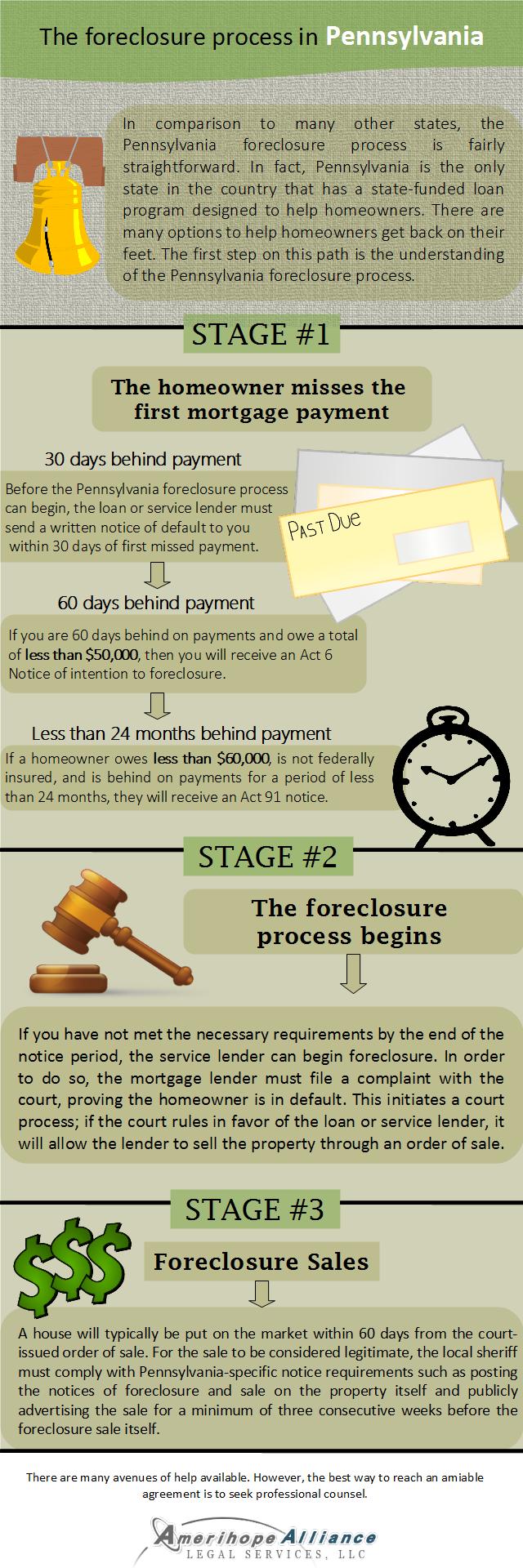 The foreclosure process in Pennsylvania

In comparison to many other states, the Pennsylvania foreclosure process is fairly straightforward. In fact, Pennsylvania is the only state in the country that has a state-funded loan program designed to help homeowners. There are many options to help homeowners get back on their feet. The first step on this path is the understanding of the Pennsylvania foreclosure process.

STAGE #1

The homeowner misses the first mortgage payment

30 days behind payment

Before the Pennsylvania foreclosure process can begin, the loan or service lender must send a written notice of default to you within 30 days of first missed payment.

PAST DUE

60 days behind payment

If you are 60 days behind on payments and owe a total of less than $50,000, then you will receive an Act 6 Notice of intention to foreclosure.

Less than 24 months behind payment

If a homeowner owes less than $60,000, is not federally insured, and is behind on payments for a period of less than 24 months, they will receive an Act 91 notice.

STAGE #2

The foreclosure process begins

If you have not met the necessary requirements by the end of the notice period, the service lender can begin foreclosure. In order to do so, the mortgage lender must file a complaint with the court, proving the homeowner is in default. This initiates a court process; if the court rules in favor of the loan or service lender, it will allow the lender to sell the property through an order of sale.

STAGE #3

$$$

Foreclosure Sales

A house will typically be put on the market within 60 days from the court-issued order of sale. For the sale to be considered legitimate, the local sheriff must comply with Pennsylvania-specific notice requirements such as posting the notices of foreclosure and sale on the property itself and publicly advertising the sale for a minimum of three consecutive weeks before the foreclosure sale itself.

There are many avenues of help available. However, the best way to reach an amiable agreement is to seek professional counsel.

Amerihope Alliance
LEGAL SERVICES, LLC